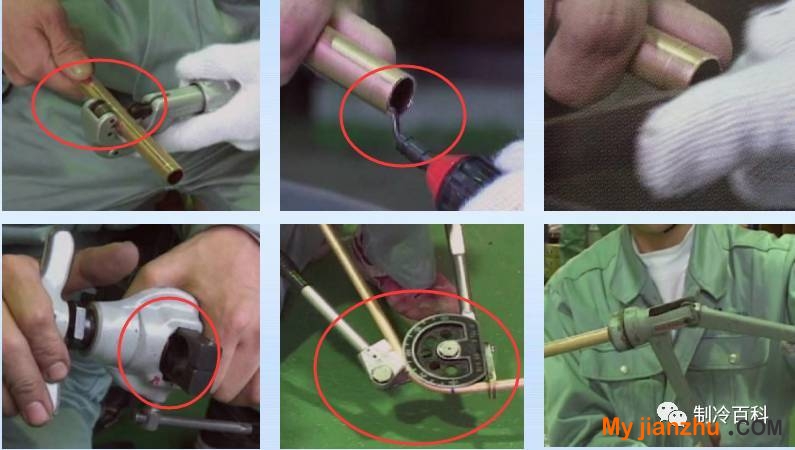 制冷百科
My jianzhu .COM